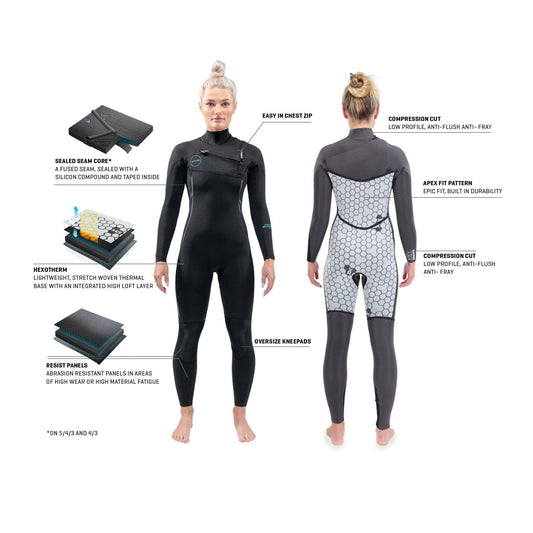 SEALED SEAM CORE*
A FUSED SEAM, SEALED WITH A SILICON COMPOUND AND TAPED INSIDE

HEXOTHERM
LIGHTWEIGHT, STRETCH WOVEN THERMAL BASE WITH AN INTEGRATED HIGH LOFT LAYER

RESIST PANELS
ABRASION RESISTANT PANELS IN AREAS OF HIGH WEAR OR HIGH MATERIAL FATIGUE

*ON 5/4/3 AND 4/3

EASY IN CHEST ZIP

OVERSIZE KNEEPADS

COMPRESSION CUT
LOW PROFILE, ANTI-FLUSH ANTI- FRAY

APEX FIT PATTERN
EPIC FIT, BUILT IN DURABILITY

COMPRESSION CUT
LOW PROFILE, ANTI-FLUSH ANTI- FRAY